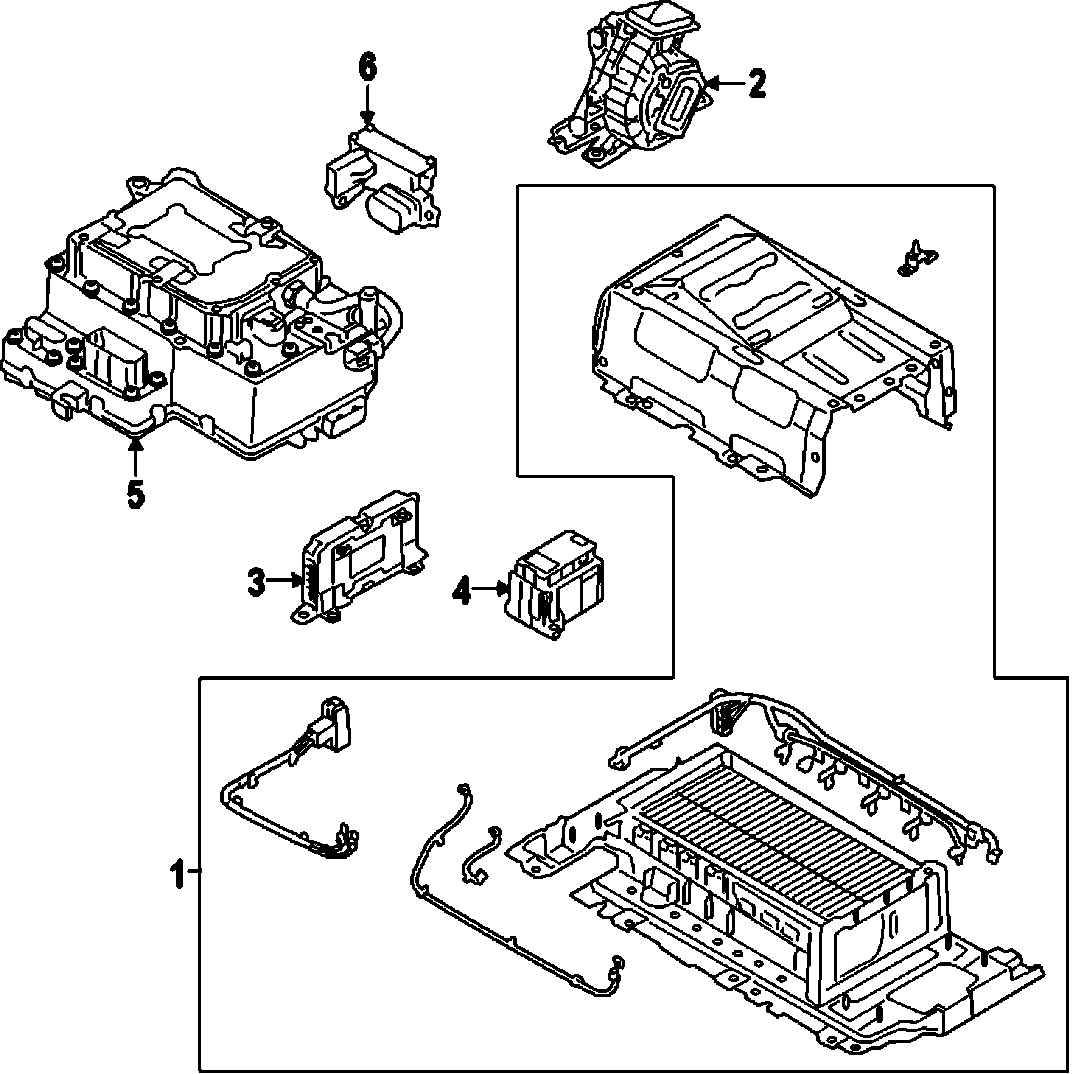 6
2
5
3
4
1