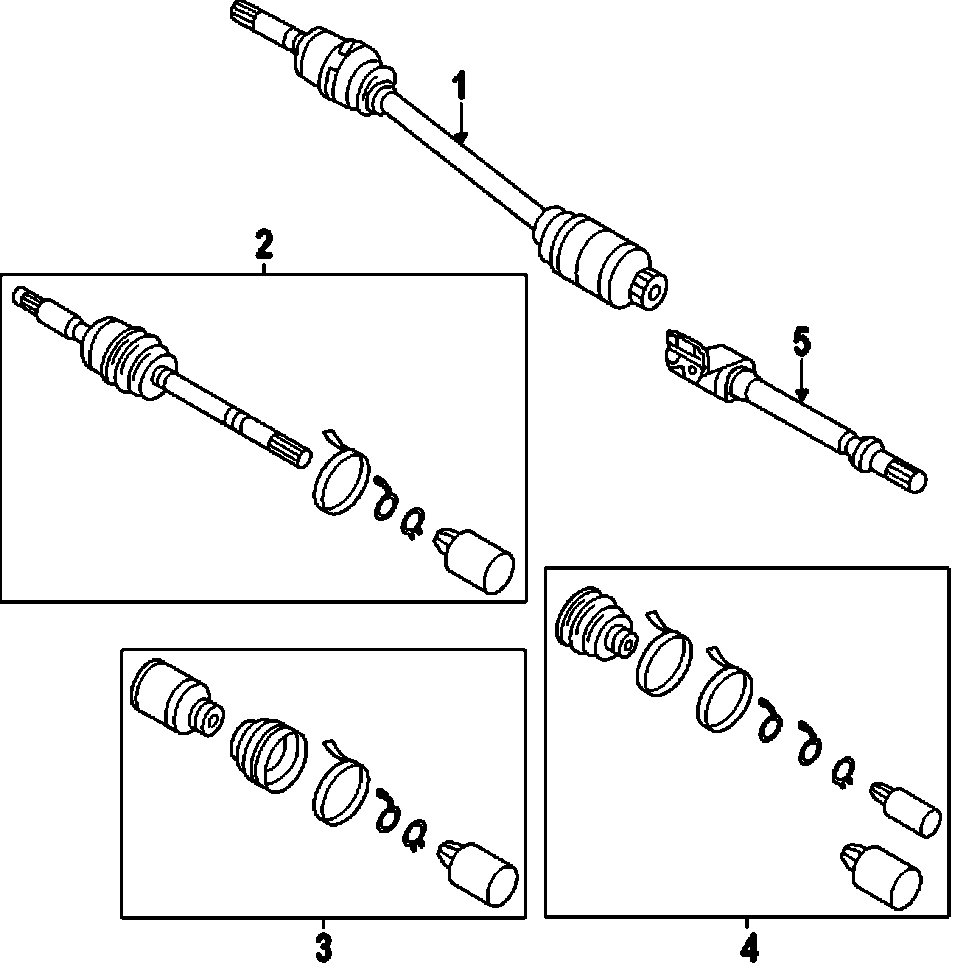 1
2
5
3
4