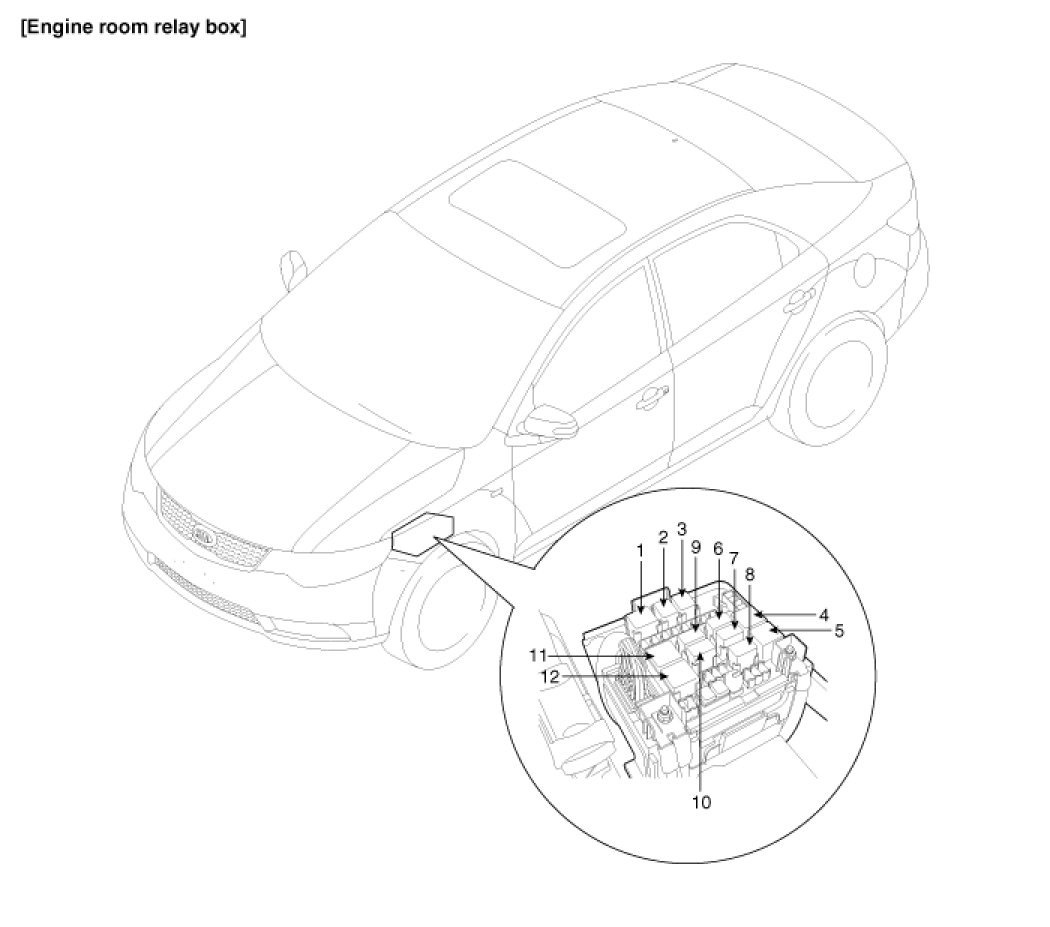 [Engine room relay box]

1
2
3
9
6
7
8
4
5
11
12
10