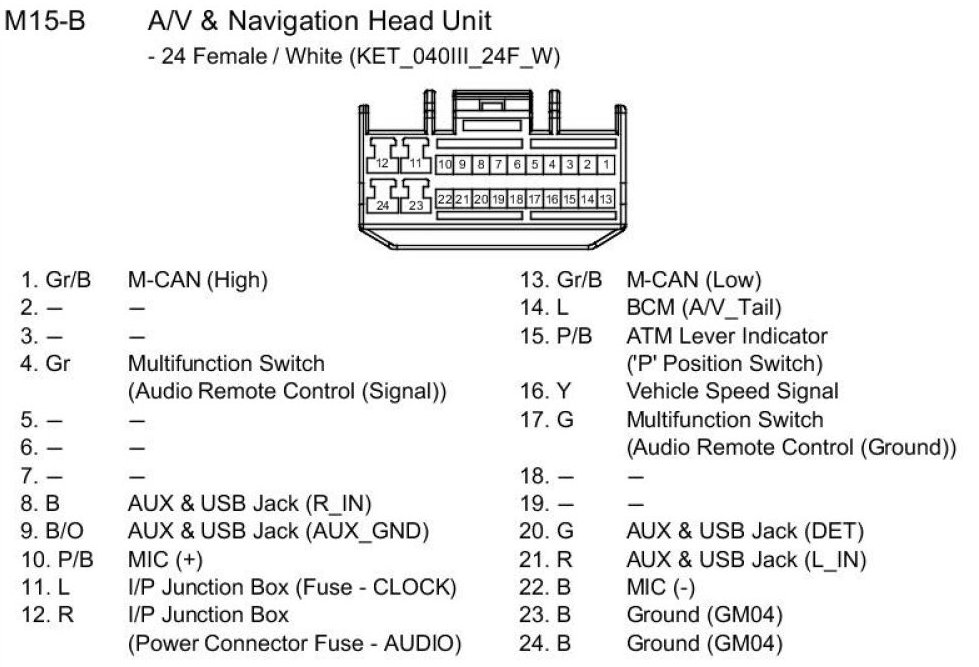 M15-B A/V & Navigation Head Unit
- 24 Female / White (KET_040III_24F_W)

12 11 10 9 8 7 6 5 4 3 2 1
24 23 22 21 20 19 18 17 16 15 14 13

1. Gr/B M-CAN (High)
2. – –
3. – –
4. Gr Multifunction Switch (Audio Remote Control (Signal))
5. – –
6. – –
7. – –
8. B AUX & USB Jack (R_IN)
9. B/O AUX & USB Jack (AUX_GND)
10. P/B MIC (+)
11. L I/P Junction Box (Fuse - CLOCK)
12. R I/P Junction Box (Power Connector Fuse - AUDIO)

13. Gr/B M-CAN (Low)
14. L BCM (A/V_Tail)
15. P/B ATM Lever Indicator ('P' Position Switch)
16. Y Vehicle Speed Signal
17. G Multifunction Switch (Audio Remote Control (Ground))
18. – –
19. – –
20. G AUX & USB Jack (DET)
21. R AUX & USB Jack (L_IN)
22. B MIC (-)
23. B Ground (GM04)
24. B Ground (GM04)