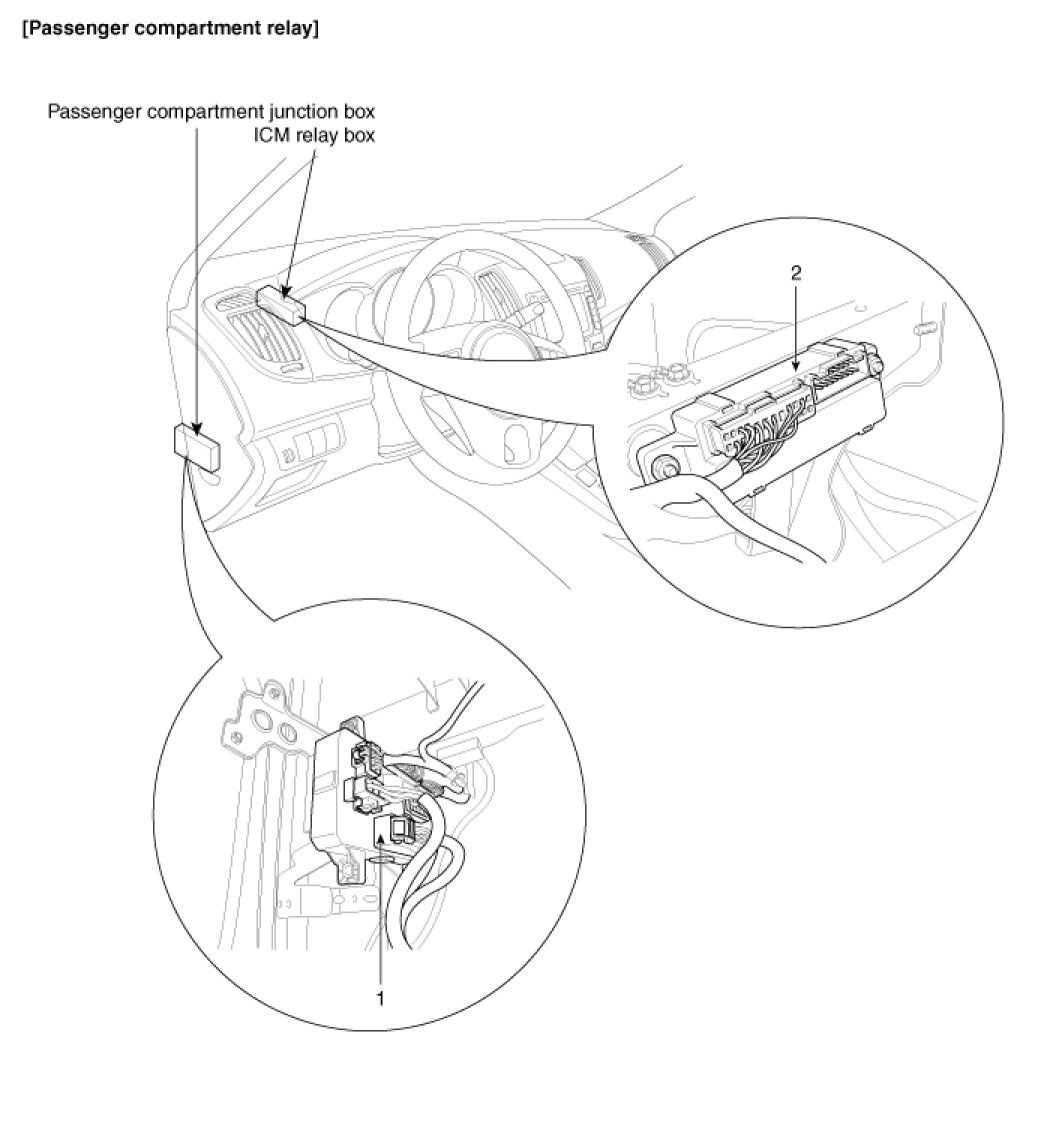 [Passenger compartment relay]

Passenger compartment junction box
ICM relay box

2

1