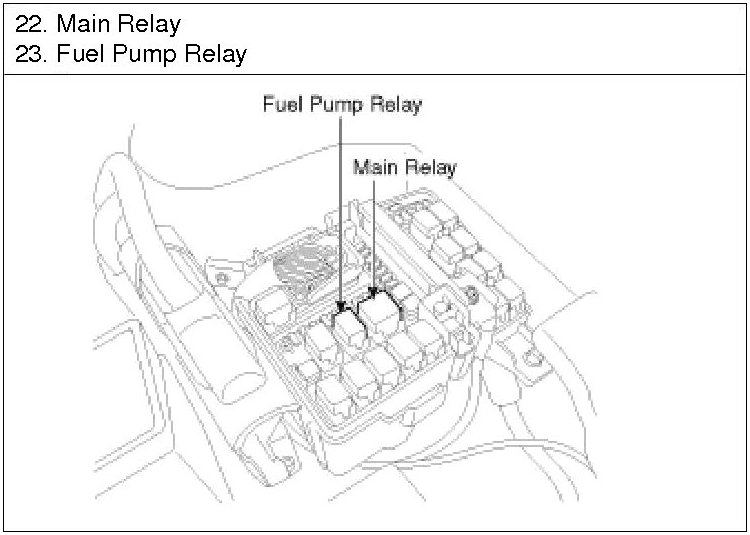 22. Main Relay
23. Fuel Pump Relay

Fuel Pump Relay

Main Relay