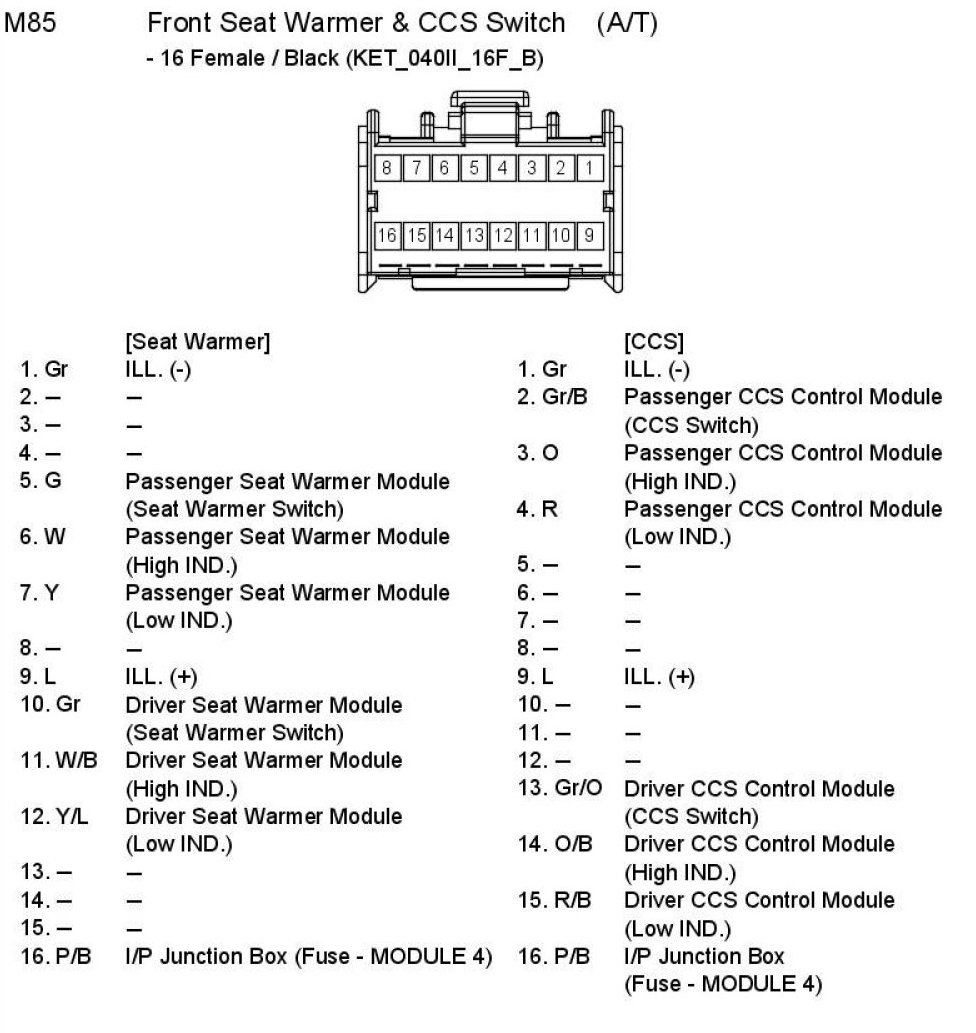 M85 Front Seat Warmer & CCS Switch (A/T)
- 16 Female / Black (KET_040II_16F_B)

8 7 6 5 4 3 2 1
16 15 14 13 12 11 10 9

[Seat Warmer]
1. Gr ILL. (-)
2. – –
3. – –
4. – –
5. G Passenger Seat Warmer Module (Seat Warmer Switch)
6. W Passenger Seat Warmer Module (High IND.)
7. Y Passenger Seat Warmer Module (Low IND.)
8. – –
9. L ILL. (+)
10. Gr Driver Seat Warmer Module (Seat Warmer Switch)
11. W/B Driver Seat Warmer Module (High IND.)
12. Y/L Driver Seat Warmer Module (Low IND.)
13. – –
14. – –
15. – –
16. P/B I/P Junction Box (Fuse - MODULE 4)

[CCS]
1. Gr ILL. (-)
2. Gr/B Passenger CCS Control Module (CCS Switch)
3. O Passenger CCS Control Module (High IND.)
4. R Passenger CCS Control Module (Low IND.)
5. – –
6. – –
7. – –
8. – –
9. L ILL. (+)
10. – –
11. – –
12. – –
13. Gr/O Driver CCS Control Module (CCS Switch)
14. O/B Driver CCS Control Module (High IND.)
15. R/B Driver CCS Control Module (Low IND.)
16. P/B I/P Junction Box (Fuse - MODULE 4)