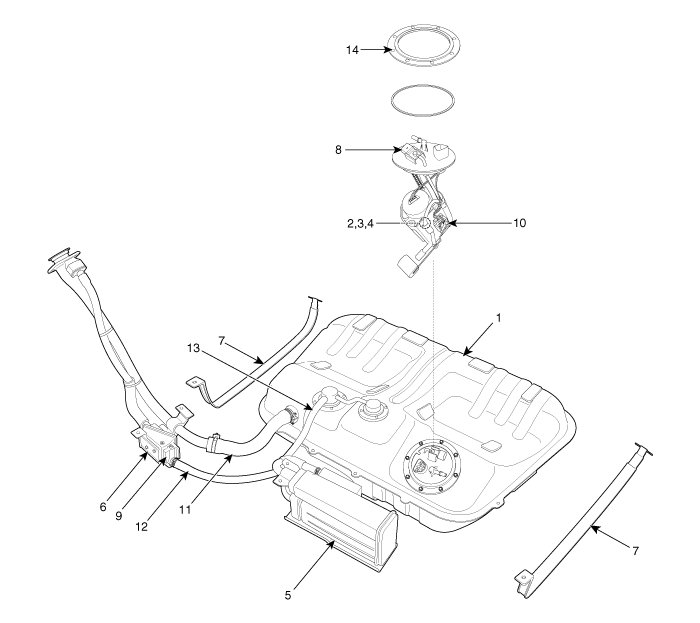 14
8
2,3,4
10
1
7
13
6
9
12
11
5
7