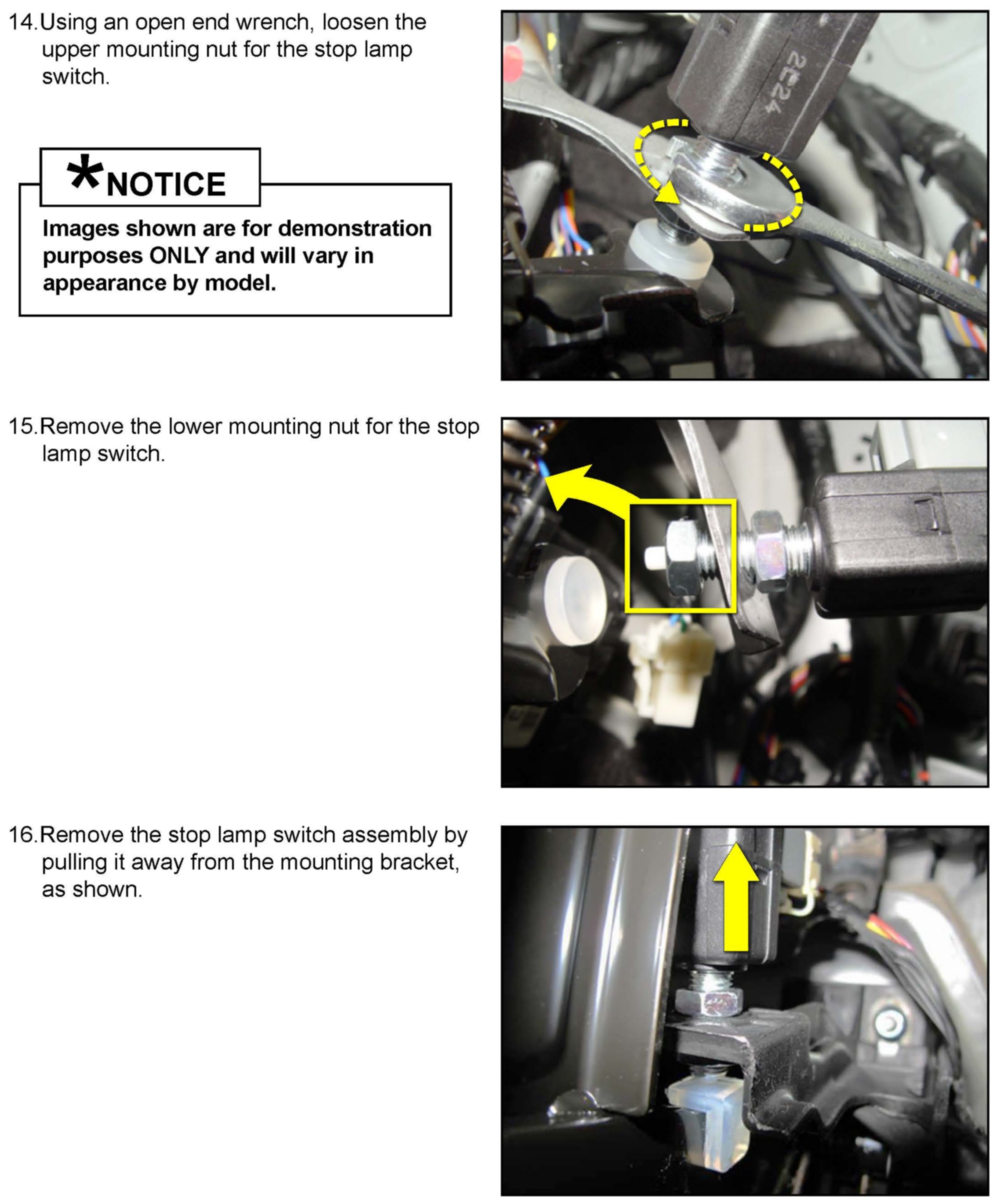 14. Using an open end wrench, loosen the upper mounting nut for the stop lamp switch.

*NOTICE

Images shown are for demonstration purposes ONLY and will vary in appearance by model.

2E24

15. Remove the lower mounting nut for the stop lamp switch.

16. Remove the stop lamp switch assembly by pulling it away from the mounting bracket, as shown.