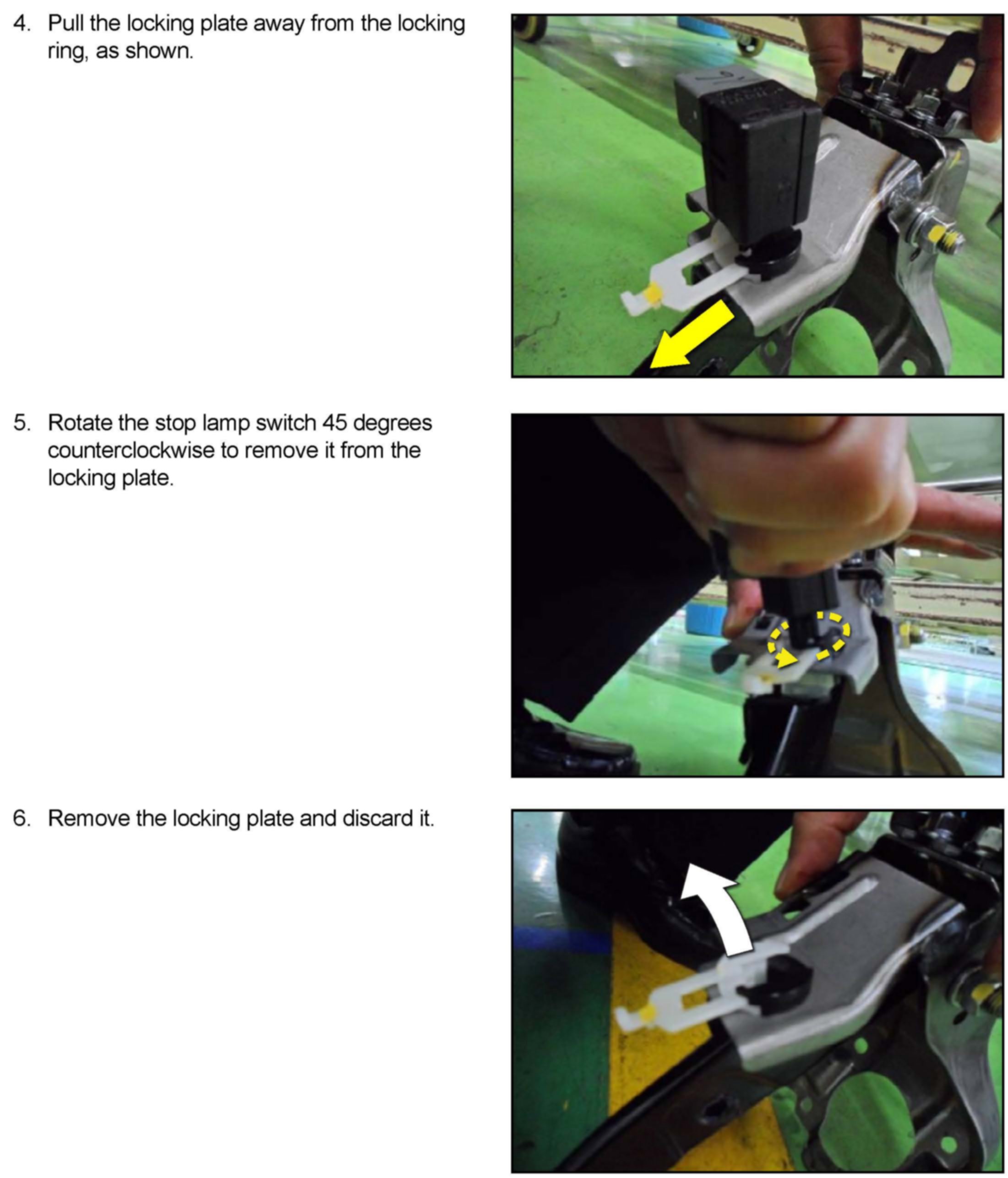 4. Pull the locking plate away from the locking ring, as shown.

5. Rotate the stop lamp switch 45 degrees counterclockwise to remove it from the locking plate.

6. Remove the locking plate and discard it.