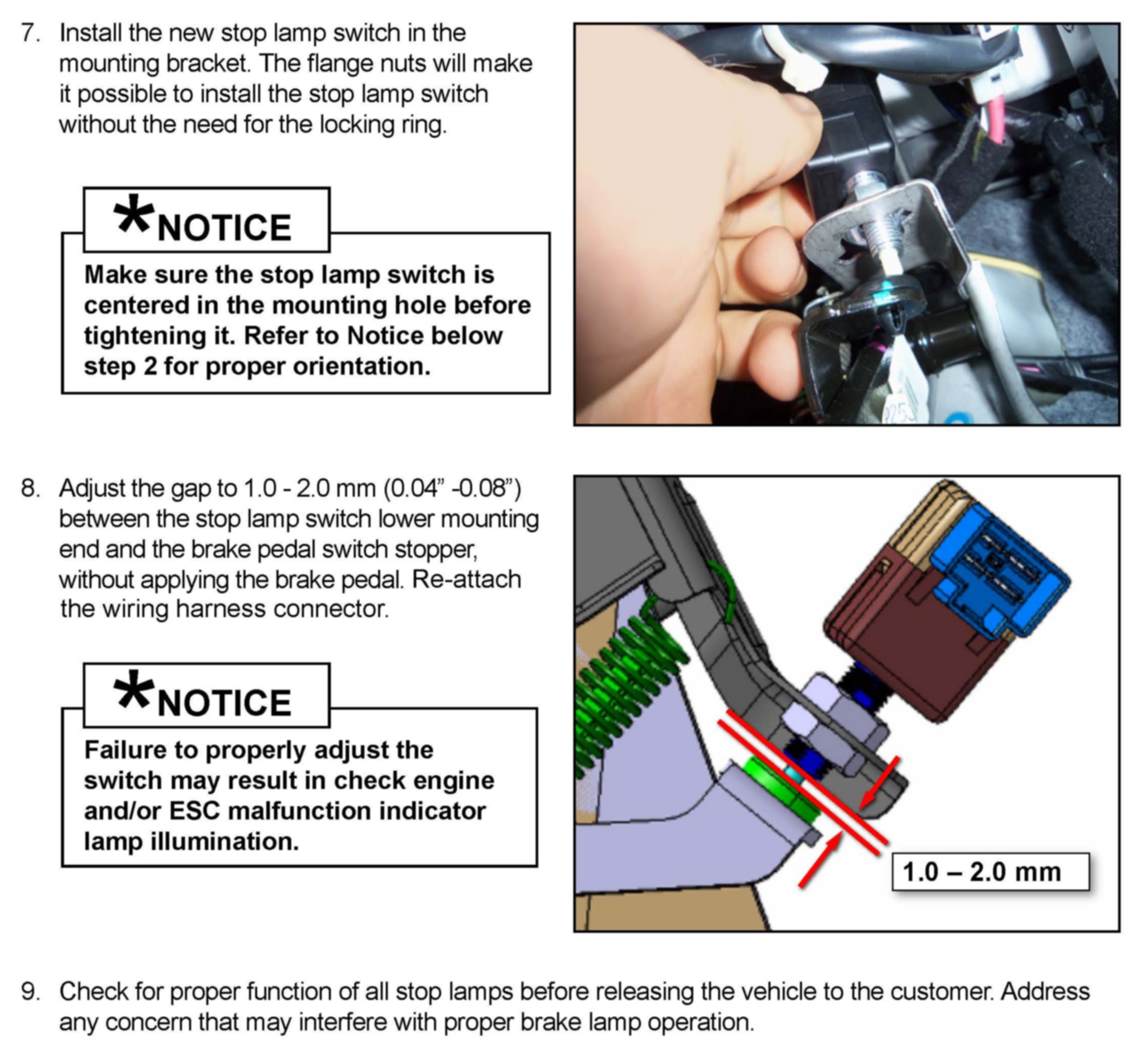 7. Install the new stop lamp switch in the mounting bracket. The flange nuts will make it possible to install the stop lamp switch without the need for the locking ring.

*NOTICE

Make sure the stop lamp switch is centered in the mounting hole before tightening it. Refer to Notice below step 2 for proper orientation.

8. Adjust the gap to 1.0 - 2.0 mm (0.04” -0.08”) between the stop lamp switch lower mounting end and the brake pedal switch stopper, without applying the brake pedal. Re-attach the wiring harness connector.

*NOTICE

Failure to properly adjust the switch may result in check engine and/or ESC malfunction indicator lamp illumination.

1.0 – 2.0 mm

9. Check for proper function of all stop lamps before releasing the vehicle to the customer. Address any concern that may interfere with proper brake lamp operation.