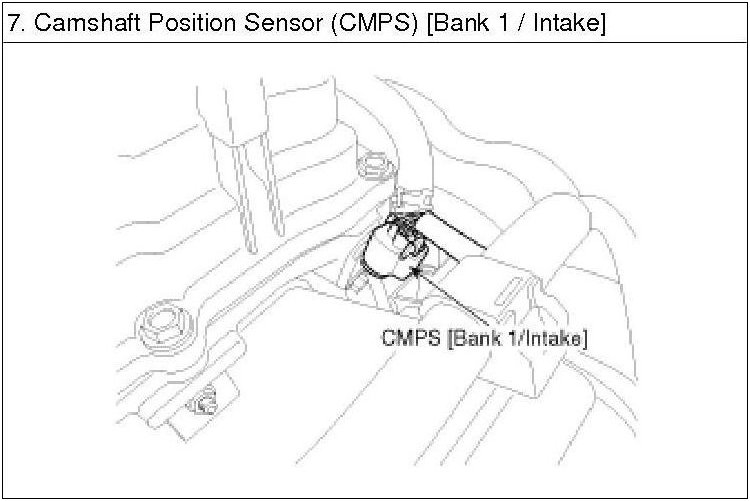 7. Camshaft Position Sensor (CMPS) [Bank 1 / Intake]

CMPS [Bank 1/Intake]