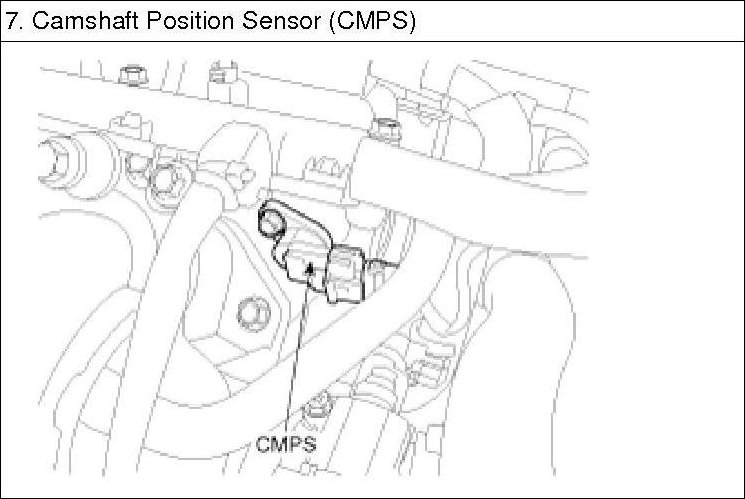 7. Camshaft Position Sensor (CMPS)

CMPS