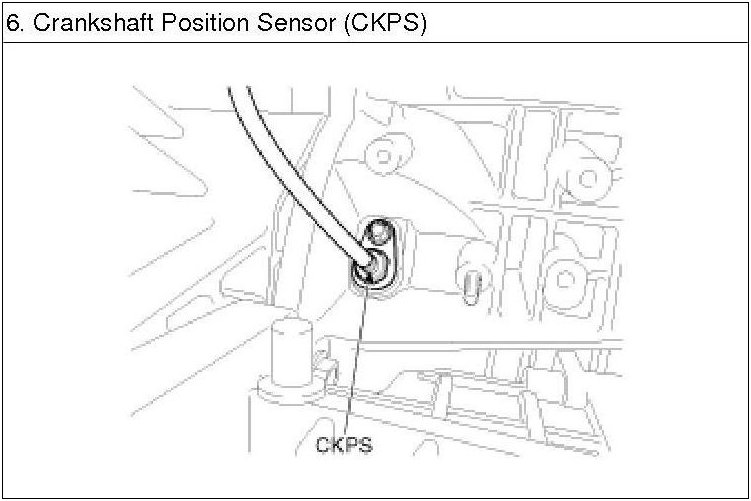 6. Crankshaft Position Sensor (CKPS)

CKPS