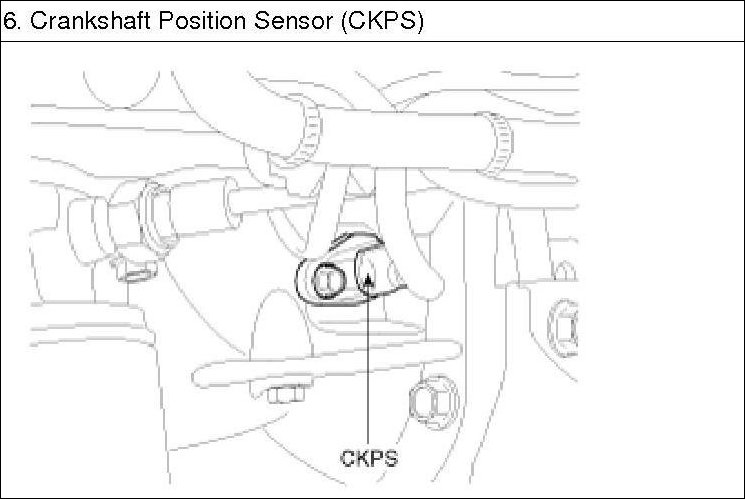 6. Crankshaft Position Sensor (CKPS)

CKPS