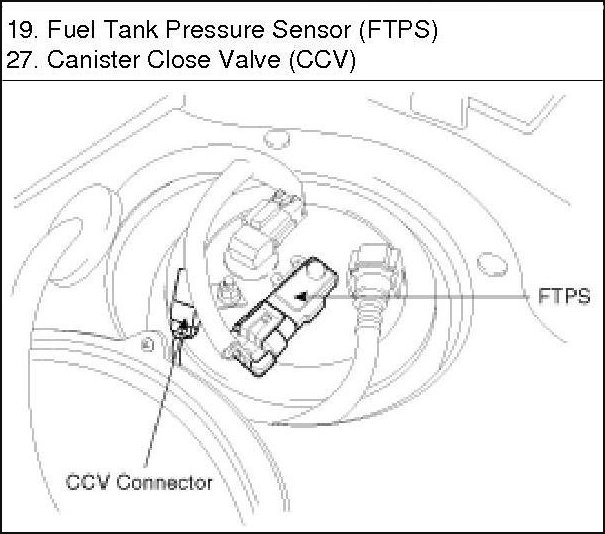 19. Fuel Tank Pressure Sensor (FTPS)
27. Canister Close Valve (CCV)

FTPS

CCV Connector