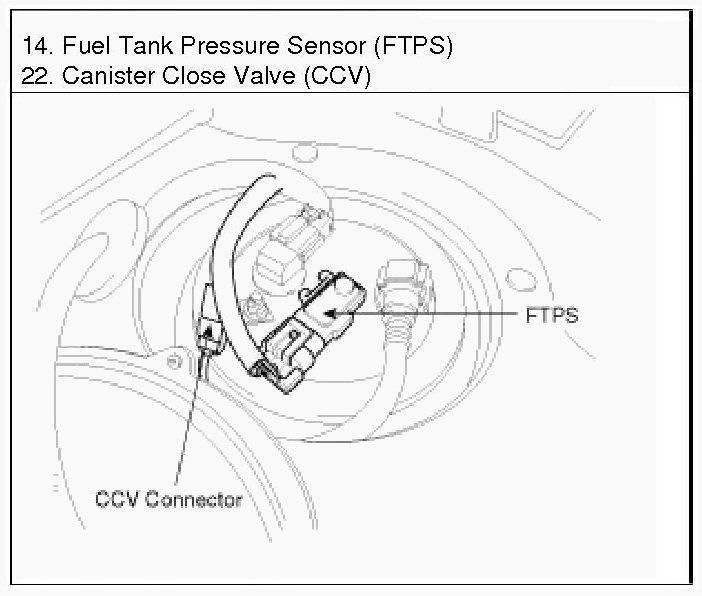 14. Fuel Tank Pressure Sensor (FTPS)
22. Canister Close Valve (CCV)

FTPS

CCV Connector