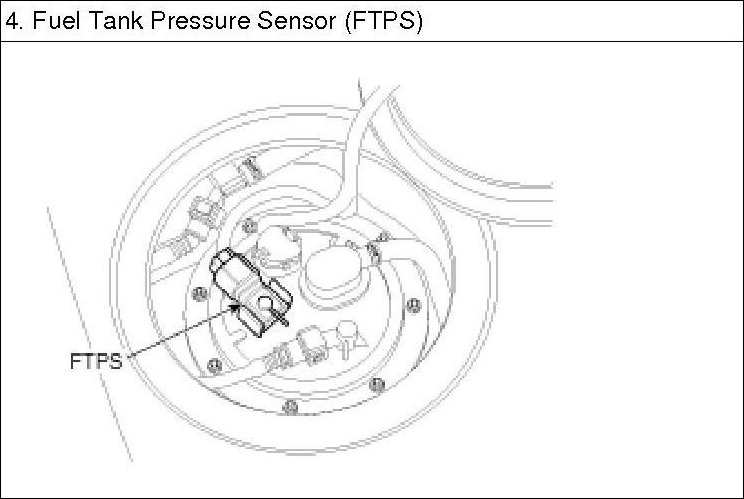 4. Fuel Tank Pressure Sensor (FTPS)

FTPS