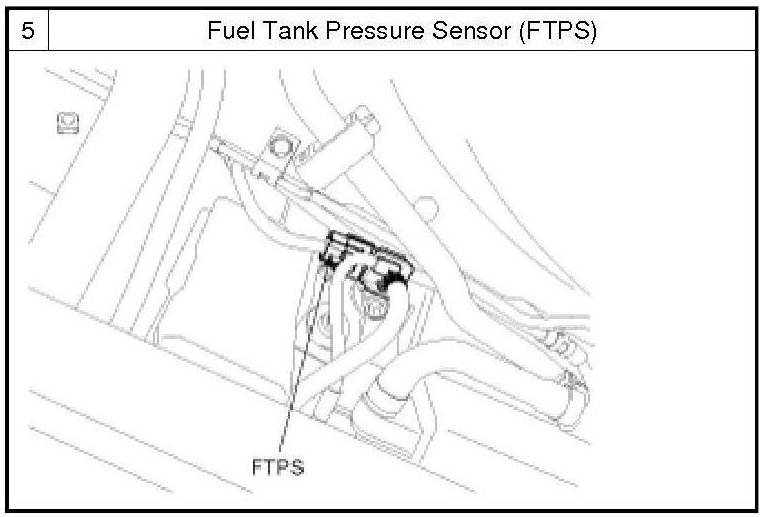 | 5 | Fuel Tank Pressure Sensor (FTPS) |
|---|---|

FTPS