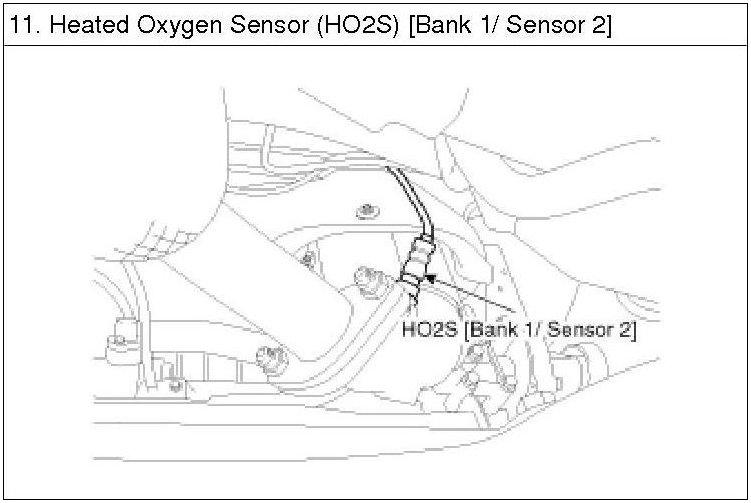 11. Heated Oxygen Sensor (HO2S) [Bank 1/ Sensor 2]

HO2S [Bank 1/ Sensor 2]