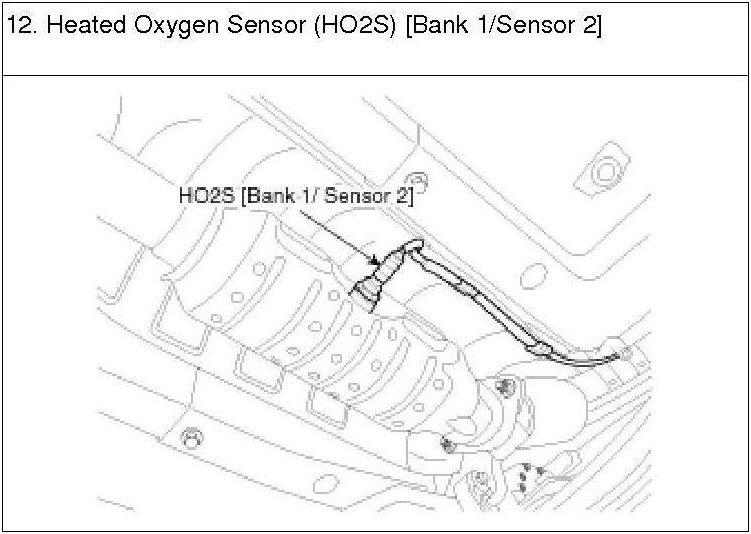 12. Heated Oxygen Sensor (HO2S) [Bank 1/Sensor 2]

HO2S [Bank 1/ Sensor 2]