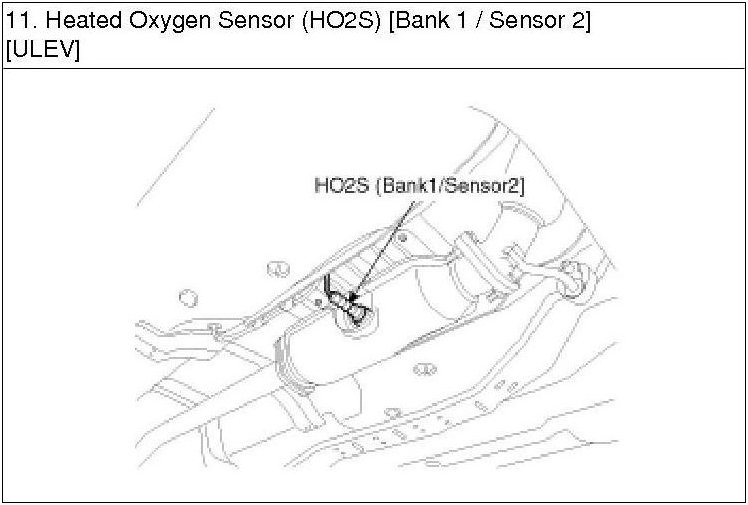 11. Heated Oxygen Sensor (HO2S) [Bank 1 / Sensor 2] [ULEV]

HO2S (Bank1/Sensor2)