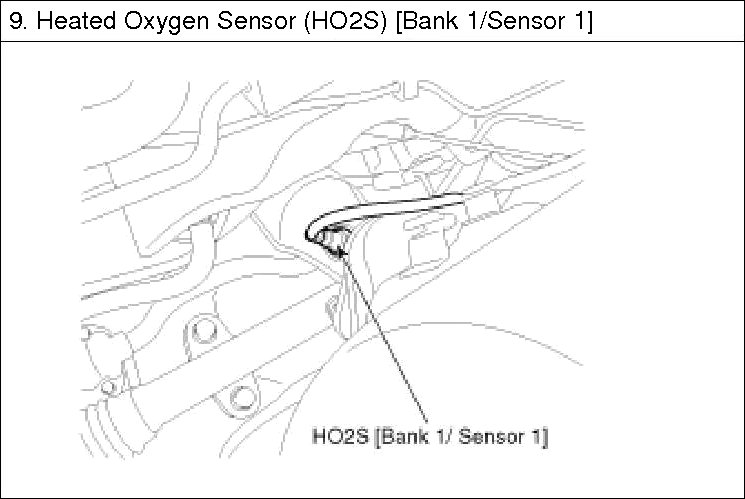 9. Heated Oxygen Sensor (HO2S) [Bank 1/Sensor 1]

HO2S [Bank 1/ Sensor 1]