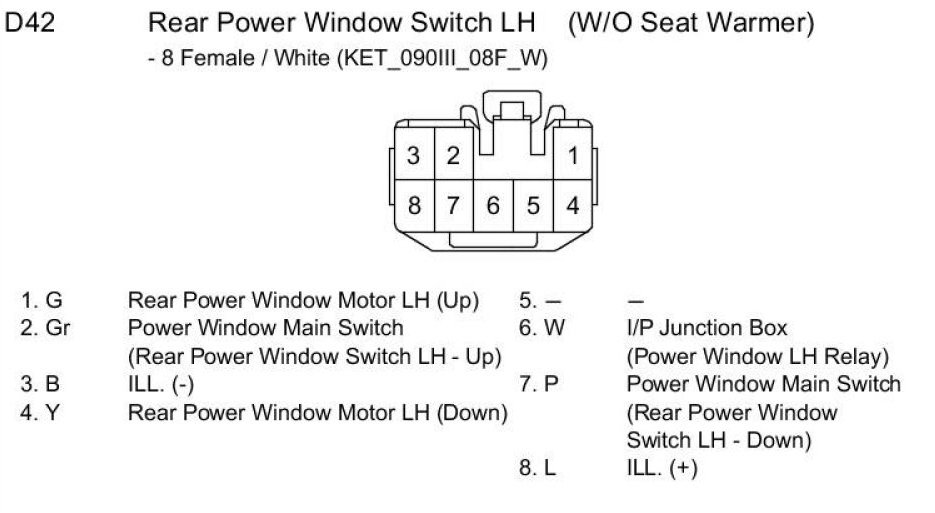 D42 Rear Power Window Switch LH (W/O Seat Warmer)
- 8 Female / White (KET_090III_08F_W)

3 2 1
8 7 6 5 4

1. G Rear Power Window Motor LH (Up)
2. Gr Power Window Main Switch (Rear Power Window Switch LH - Up)
3. B ILL. (-)
4. Y Rear Power Window Motor LH (Down)

5. – –
6. W I/P Junction Box (Power Window LH Relay)
7. P Power Window Main Switch (Rear Power Window Switch LH - Down)
8. L ILL. (+)