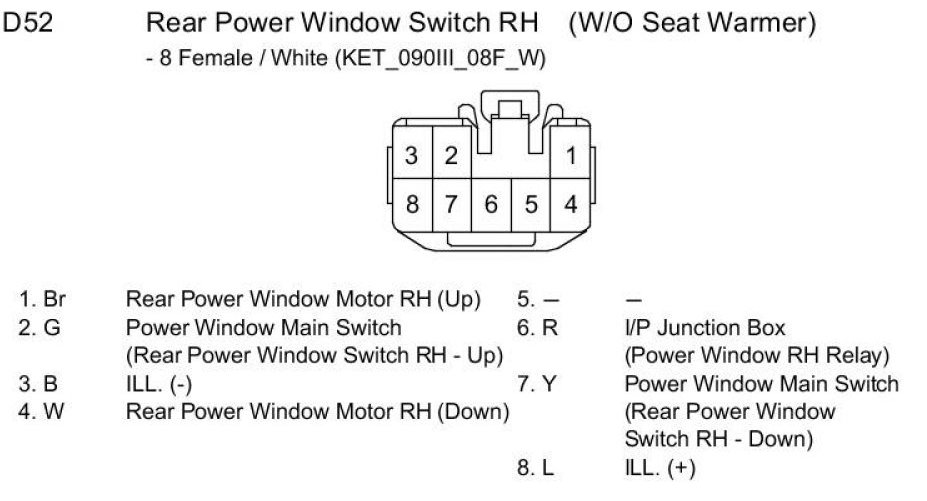 D52 Rear Power Window Switch RH (W/O Seat Warmer)
- 8 Female / White (KET_090III_08F_W)

3 2 1
8 7 6 5 4

1. Br Rear Power Window Motor RH (Up)
2. G Power Window Main Switch (Rear Power Window Switch RH - Up)
3. B ILL. (-)
4. W Rear Power Window Motor RH (Down)

5. – –
6. R I/P Junction Box (Power Window RH Relay)
7. Y Power Window Main Switch (Rear Power Window Switch RH - Down)
8. L ILL. (+)