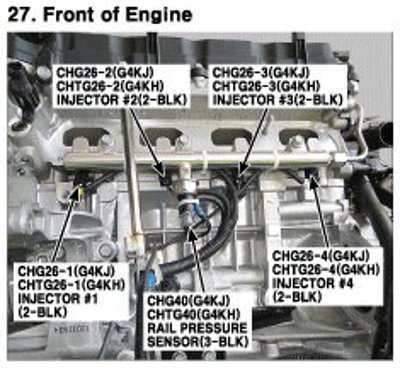 27. Front of Engine

CHG26-2(G4KJ)
CHTG26-2(G4KH)
INJECTOR #2(2-BLK)

CHG26-3(G4KJ)
CHTG26-3(G4KH)
INJECTOR #3(2-BLK)

CHG26-1(G4KJ)
CHTG26-1(G4KH)
INJECTOR #1
(2-BLK)

CHG40(G4KJ)
CHTG40(G4KH)
RAIL PRESSURE
SENSOR(3-BLK)

CHG26-4(G4KJ)
CHTG26-4(G4KH)
INJECTOR #4
(2-BLK)