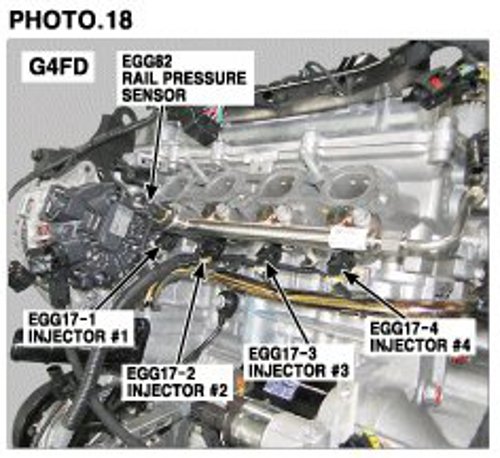 PHOTO.18

G4FD

EGG62
RAIL PRESSURE
SENSOR

EGG17-1
INJECTOR #1

EGG17-2
INJECTOR #2

EGG17-3
INJECTOR #3

EGG17-4
INJECTOR #4