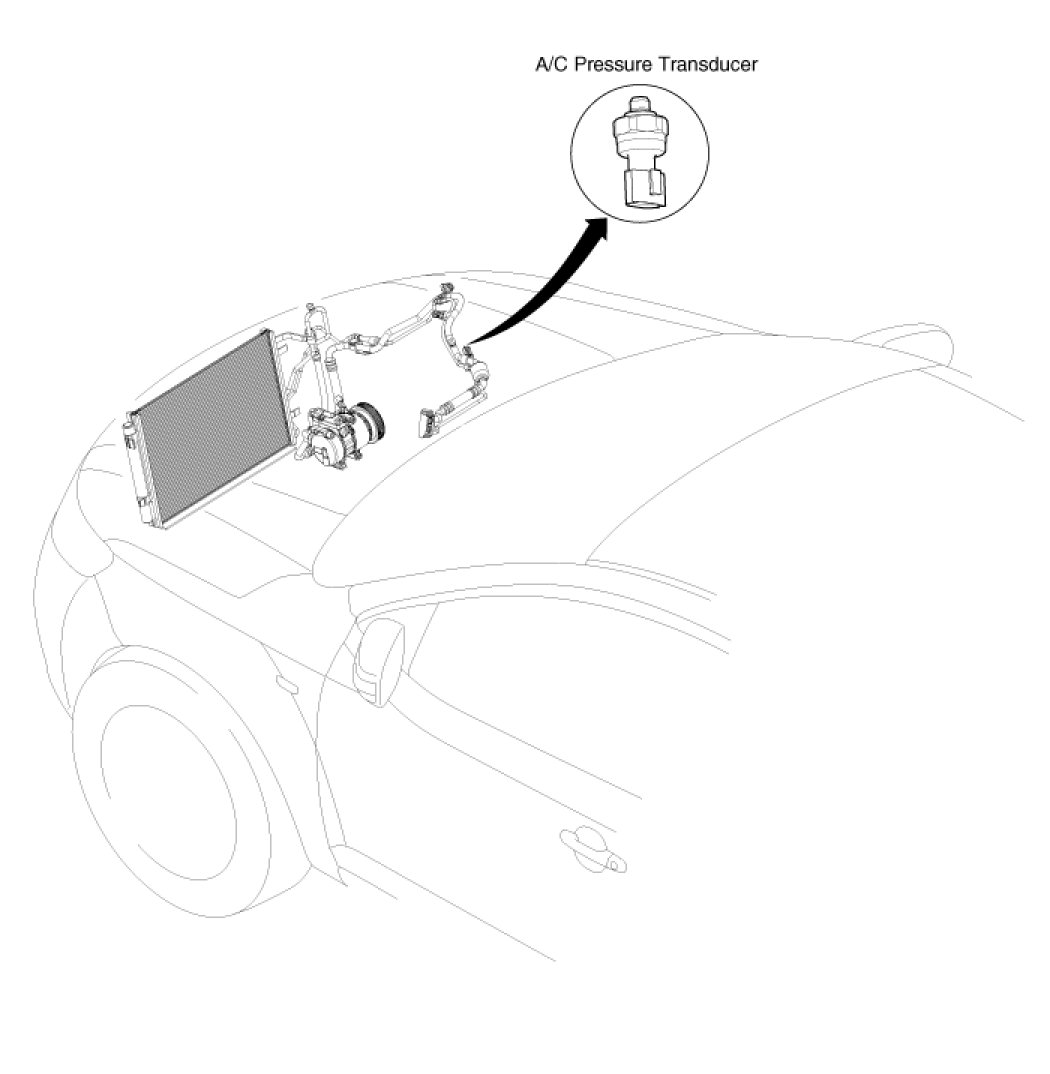 A/C Pressure Transducer