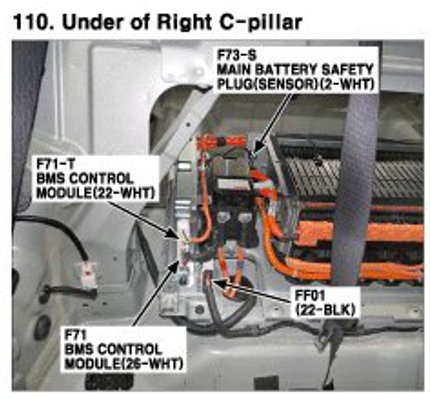 110. Under of Right C-pillar

F73-S
MAIN BATTERY SAFETY
PLUG(SENSOR)(2-WHT)

F71-T
BMS CONTROL
MODULE(22-WHT)

FF01
(22-BLK)

F71
BMS CONTROL
MODULE(26-WHT)