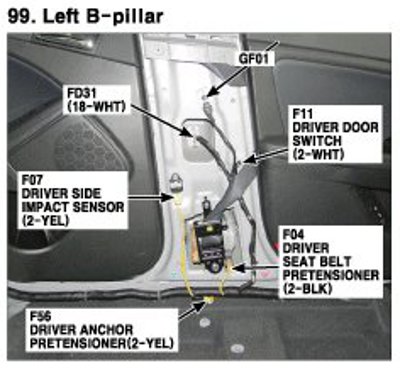 99. Left B-pillar

GF01

FD31
(18-WHT)

F11
DRIVER DOOR
SWITCH
(2-WHT)

F07
DRIVER SIDE
IMPACT SENSOR
(2-YEL)

F04
DRIVER
SEAT BELT
PRETENSIONER
(2-BLK)

F56
DRIVER ANCHOR
PRETENSIONER(2-YEL)