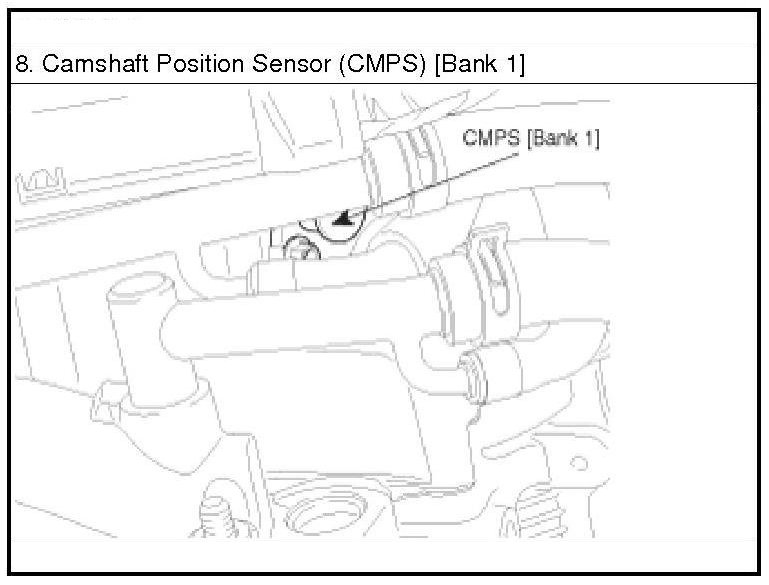 8. Camshaft Position Sensor (CMPS) [Bank 1]

CMPS [Bank 1]