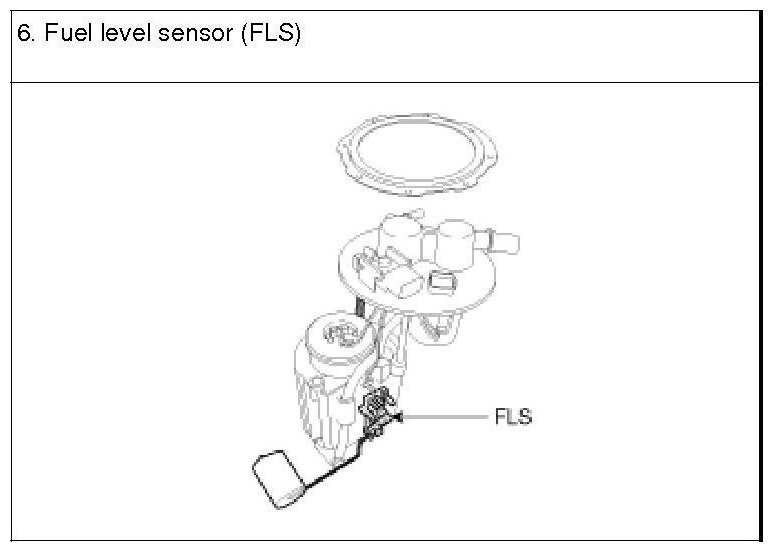 6. Fuel level sensor (FLS)

FLS