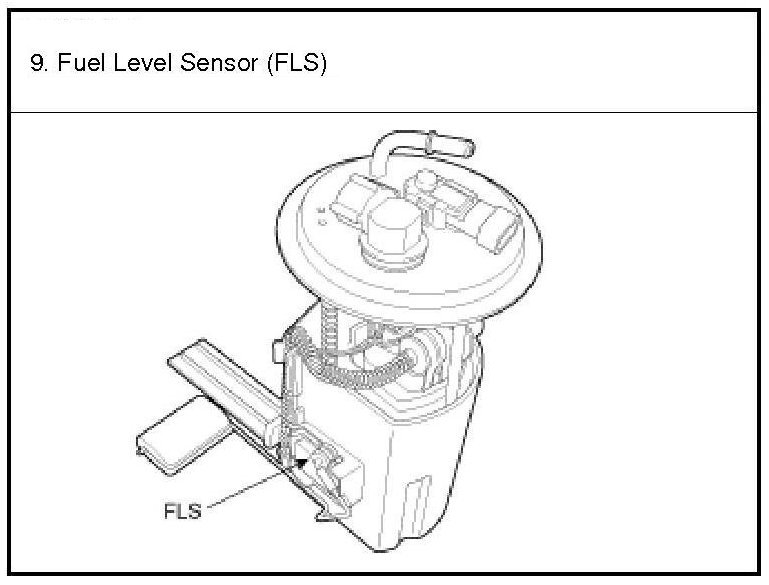 9. Fuel Level Sensor (FLS)

FLS