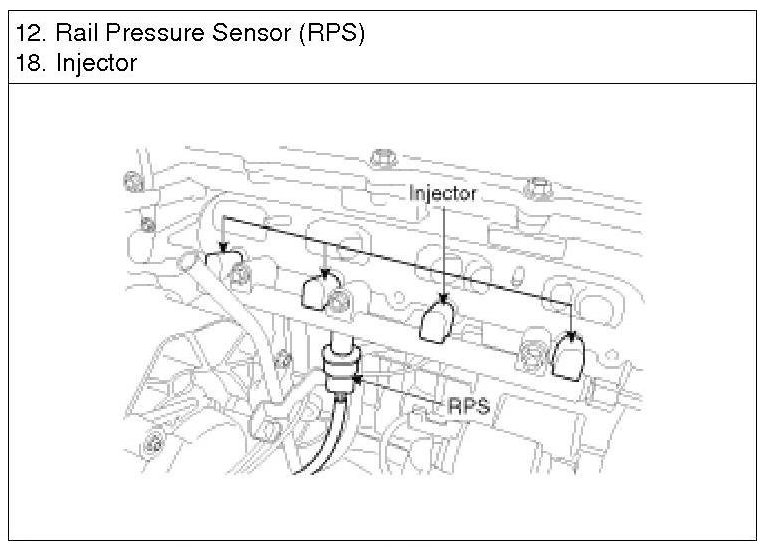 12. Rail Pressure Sensor (RPS)
18. Injector

Injector

RPS