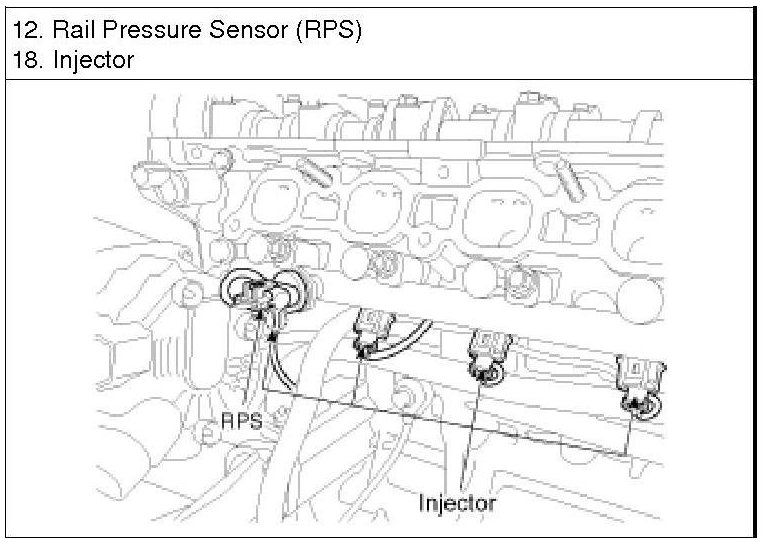 12. Rail Pressure Sensor (RPS)
18. Injector

RPS

Injector