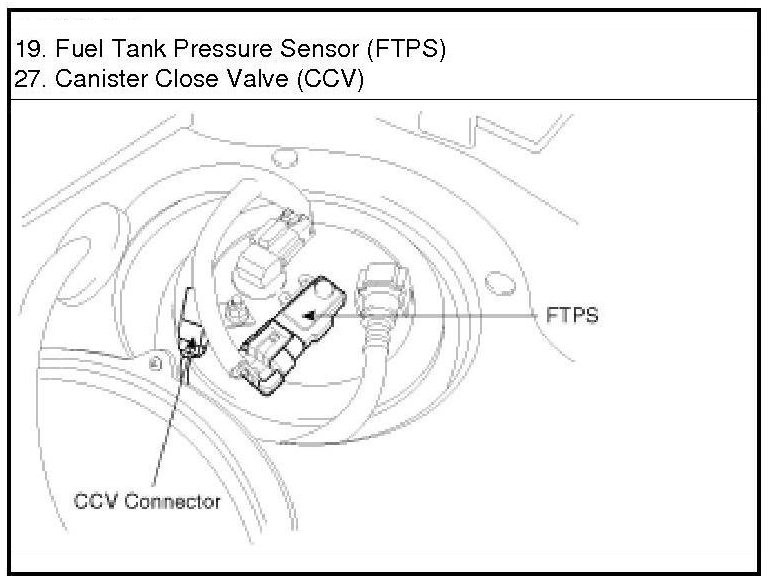 19. Fuel Tank Pressure Sensor (FTPS)
27. Canister Close Valve (CCV)

FTPS

CCV Connector