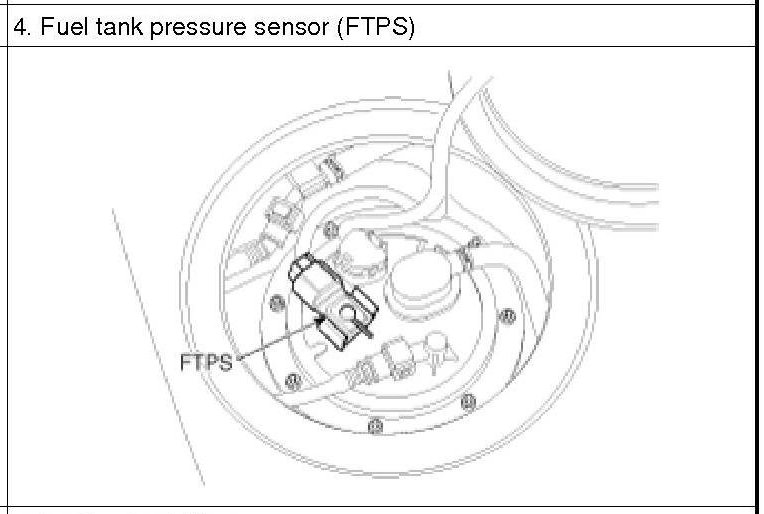 4. Fuel tank pressure sensor (FTPS)

FTPS