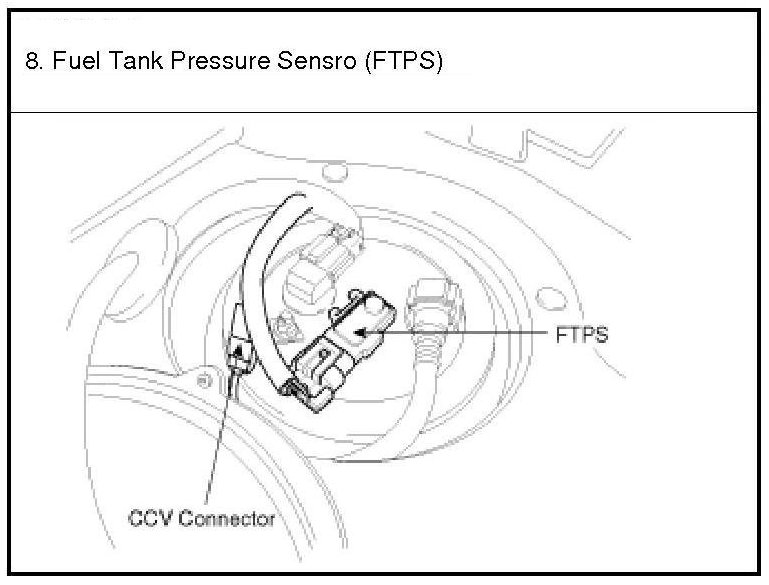 8. Fuel Tank Pressure Sensro (FTPS)

FTPS

CCV Connector