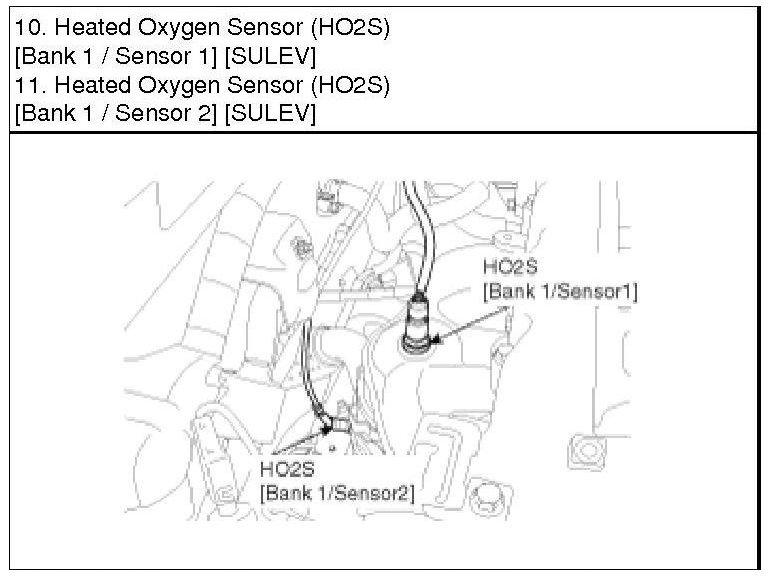 10. Heated Oxygen Sensor (HO2S)
[Bank 1 / Sensor 1] [SULEV]
11. Heated Oxygen Sensor (HO2S)
[Bank 1 / Sensor 2] [SULEV]

HO2S
[Bank 1/Sensor1]

HO2S
[Bank 1/Sensor2]