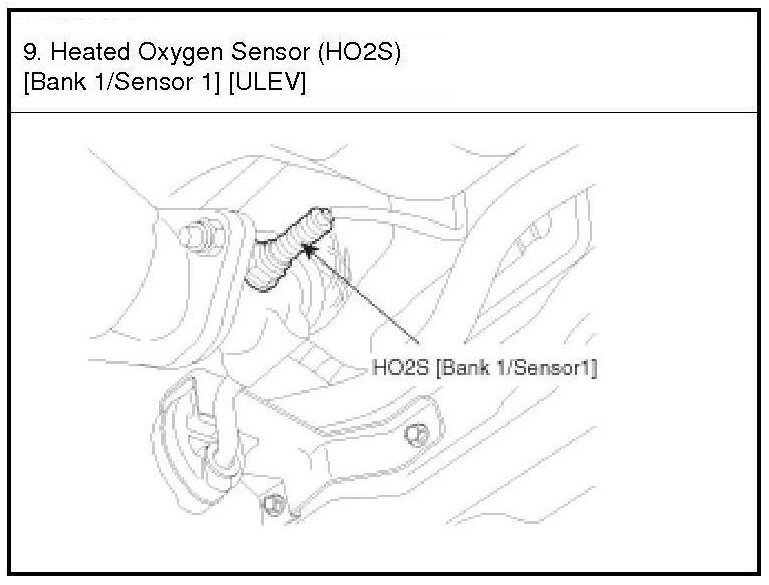 9. Heated Oxygen Sensor (HO2S)
[Bank 1/Sensor 1] [ULEV]

HO2S [Bank 1/Sensor1]