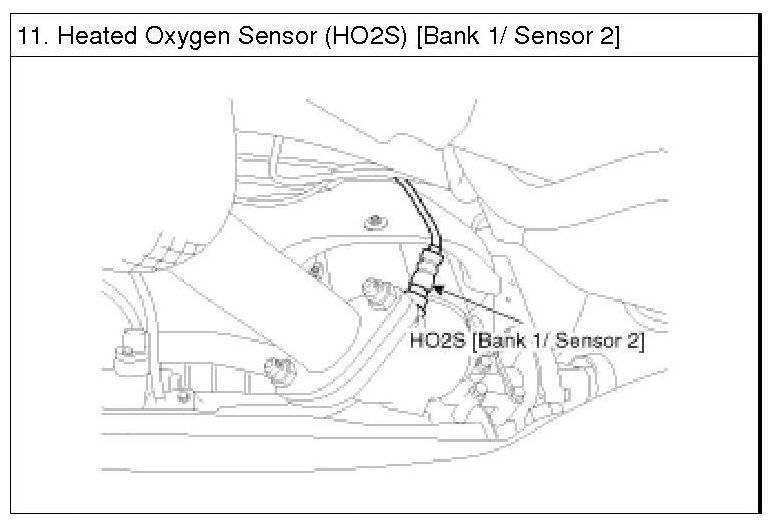 11. Heated Oxygen Sensor (HO2S) [Bank 1/ Sensor 2]

HO2S [Bank 1/ Sensor 2]