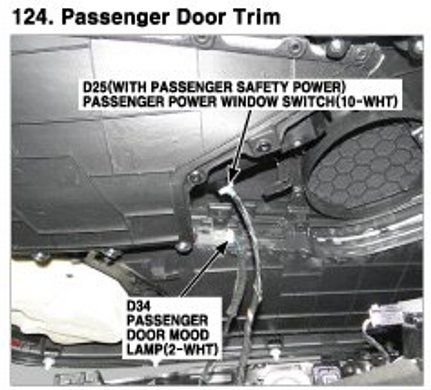 124. Passenger Door Trim

D25(WITH PASSENGER SAFETY POWER)
PASSENGER POWER WINDOW SWITCH(10-WHT)

D34
PASSENGER
DOOR MOOD
LAMP(2-WHT)