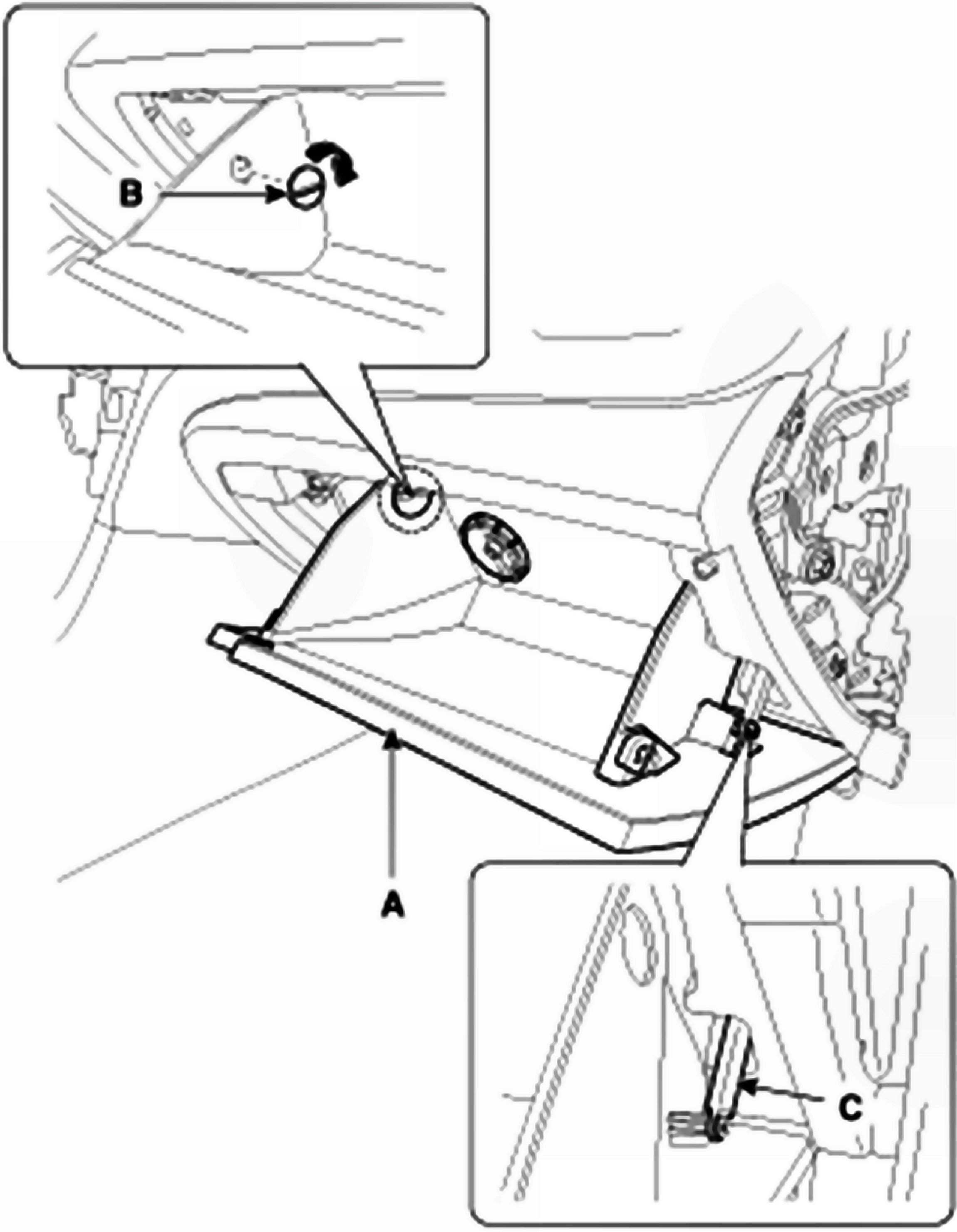 B
A
C