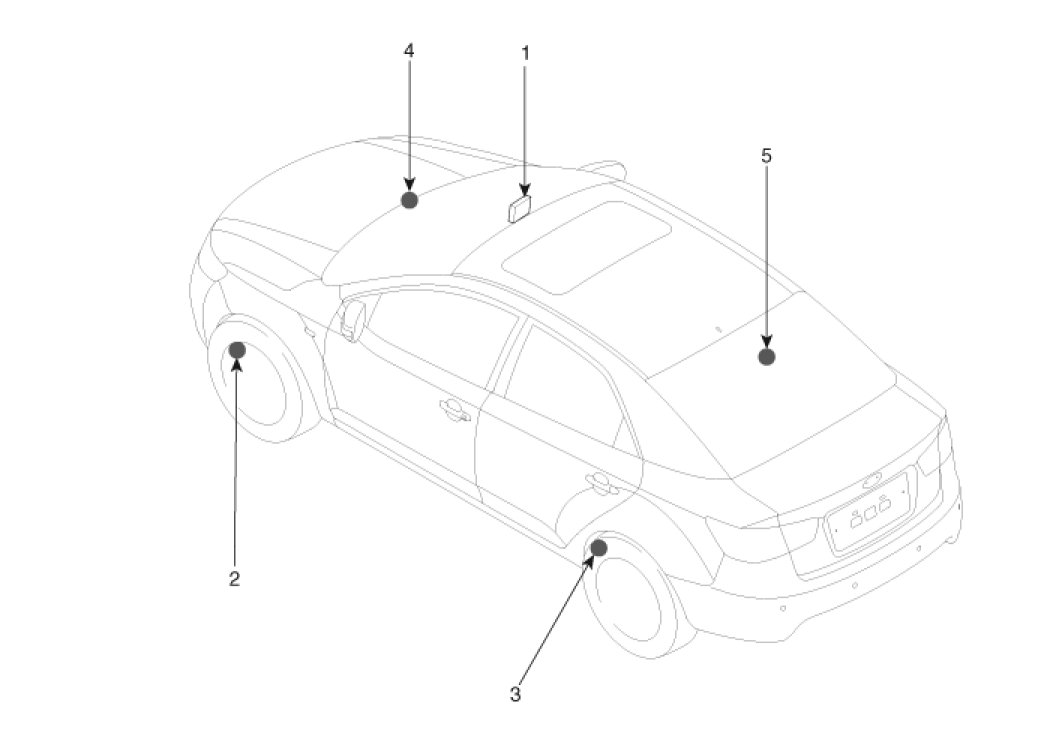 4
1
5
2
3