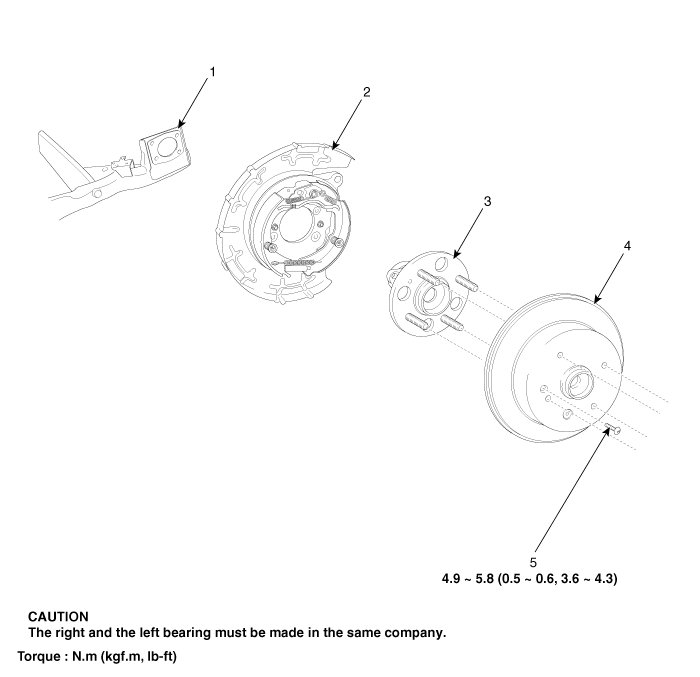 1

2

3

4

5
4.9 ~ 5.8 (0.5 ~ 0.6, 3.6 ~ 4.3)

CAUTION
The right and the left bearing must be made in the same company.

Torque : N.m (kgf.m, lb-ft)