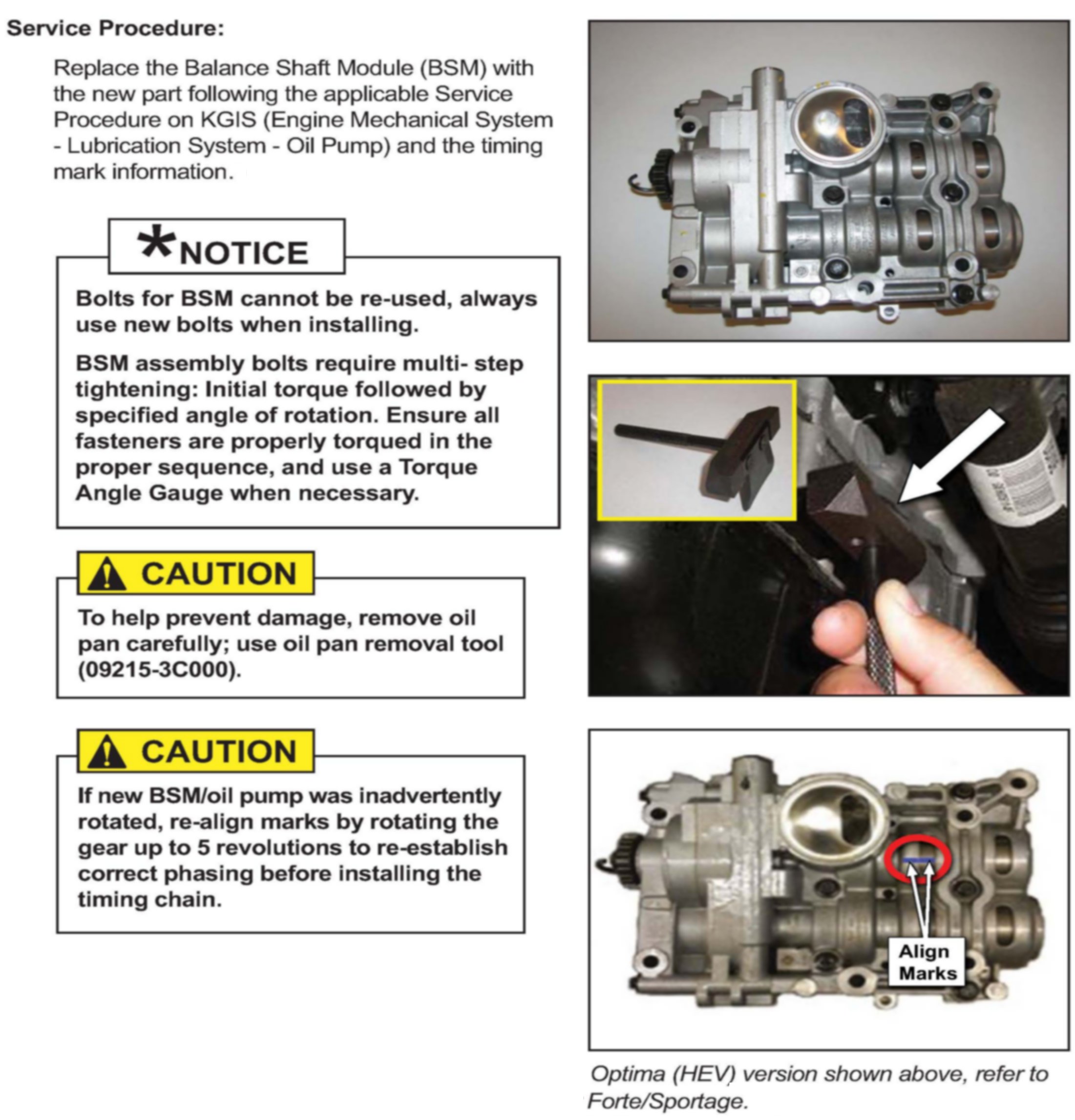 Service Procedure:

Replace the Balance Shaft Module (BSM) with the new part following the applicable Service Procedure on KGIS (Engine Mechanical System - Lubrication System - Oil Pump) and the timing mark information.

*NOTICE

Bolts for BSM cannot be re-used, always use new bolts when installing.

BSM assembly bolts require multi- step tightening: Initial torque followed by specified angle of rotation. Ensure all fasteners are properly torqued in the proper sequence, and use a Torque Angle Gauge when necessary.

CAUTION

To help prevent damage, remove oil pan carefully; use oil pan removal tool (09215-3C000).

CAUTION

If new BSM/oil pump was inadvertently rotated, re-align marks by rotating the gear up to 5 revolutions to re-establish correct phasing before installing the timing chain.

Align Marks

Optima (HEV) version shown above, refer to Forte/Sportage.