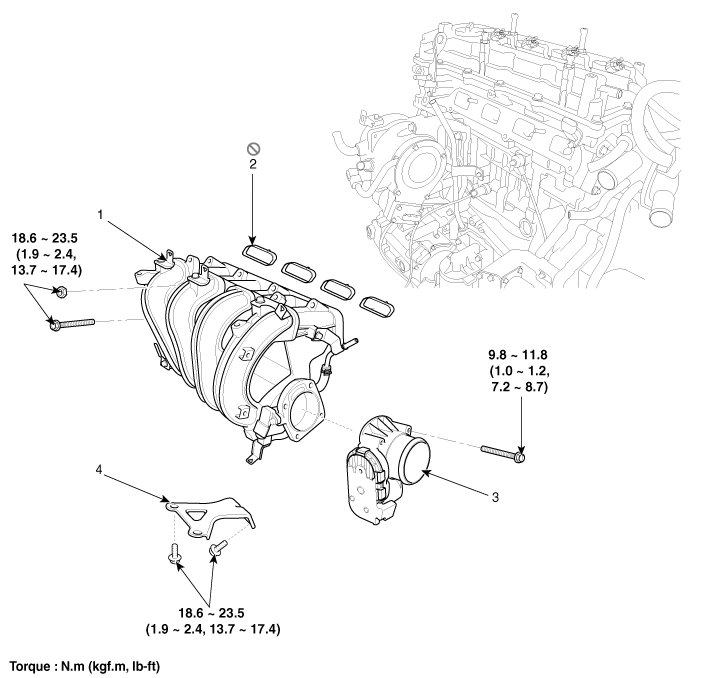 2

1

18.6 ~ 23.5
(1.9 ~ 2.4,
13.7 ~ 17.4)

9.8 ~ 11.8
(1.0 ~ 1.2,
7.2 ~ 8.7)

4

3

18.6 ~ 23.5
(1.9 ~ 2.4, 13.7 ~ 17.4)

Torque : N.m (kgf.m, lb-ft)