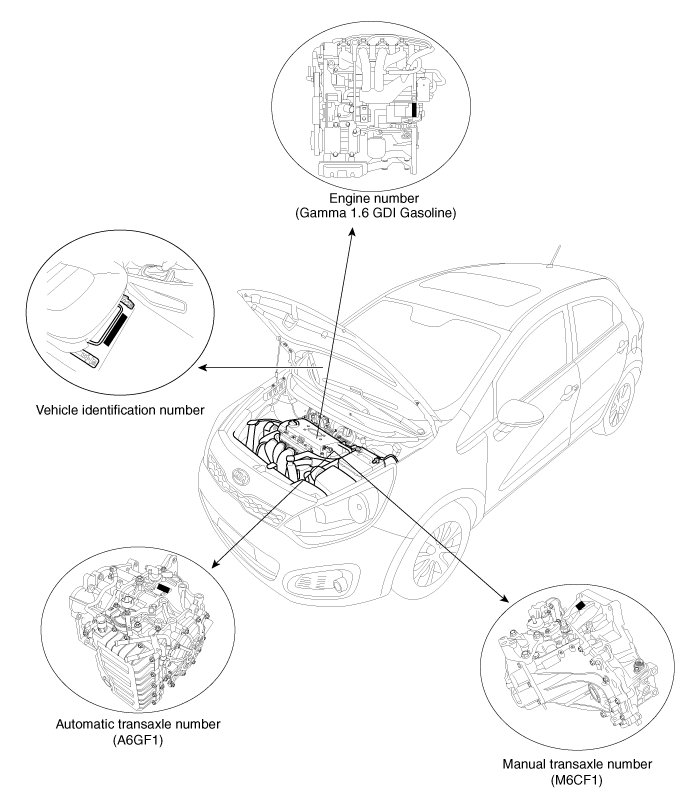 Engine number
(Gamma 1.6 GDI Gasoline)

Vehicle identification number

Automatic transaxle number
(A6GF1)

Manual transaxle number
(M6CF1)