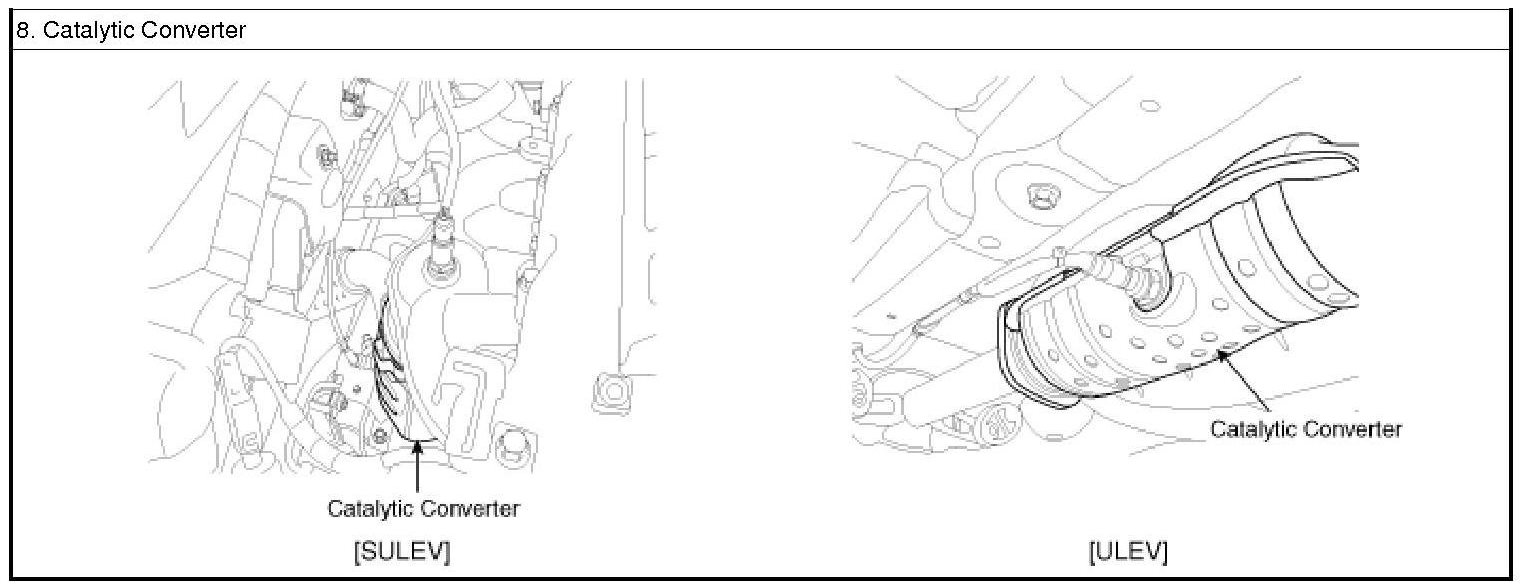 8. Catalytic Converter

Catalytic Converter

[SULEV]

Catalytic Converter

[ULEV]