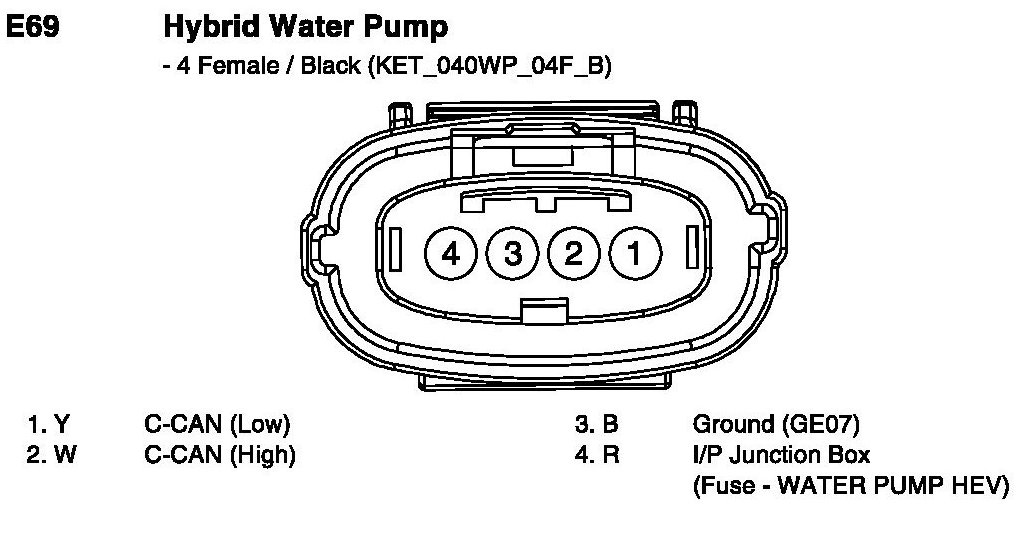 E69 Hybrid Water Pump

- 4 Female / Black (KET_040WP_04F_B)

4 3 2 1

1. Y C-CAN (Low)
2. W C-CAN (High)

3. B Ground (GE07)
4. R I/P Junction Box (Fuse - WATER PUMP HEV)